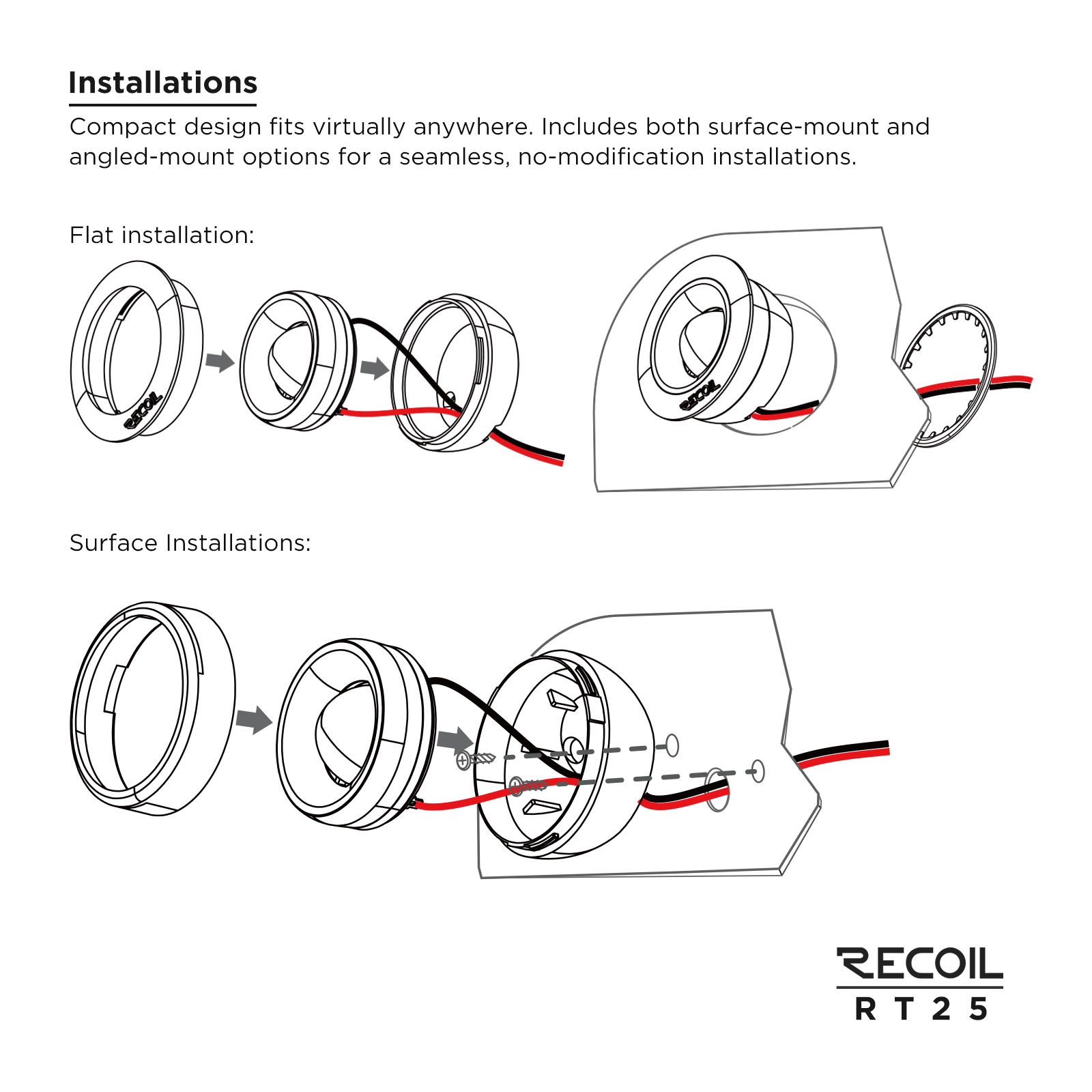 Installations

Compact design fits virtually anywhere. Includes both surface-mount and angled-mount options for a seamless, no-modification installations.

Flat installation:

RECOIL

RECOIL

Surface Installations:

RECOIL
RT25