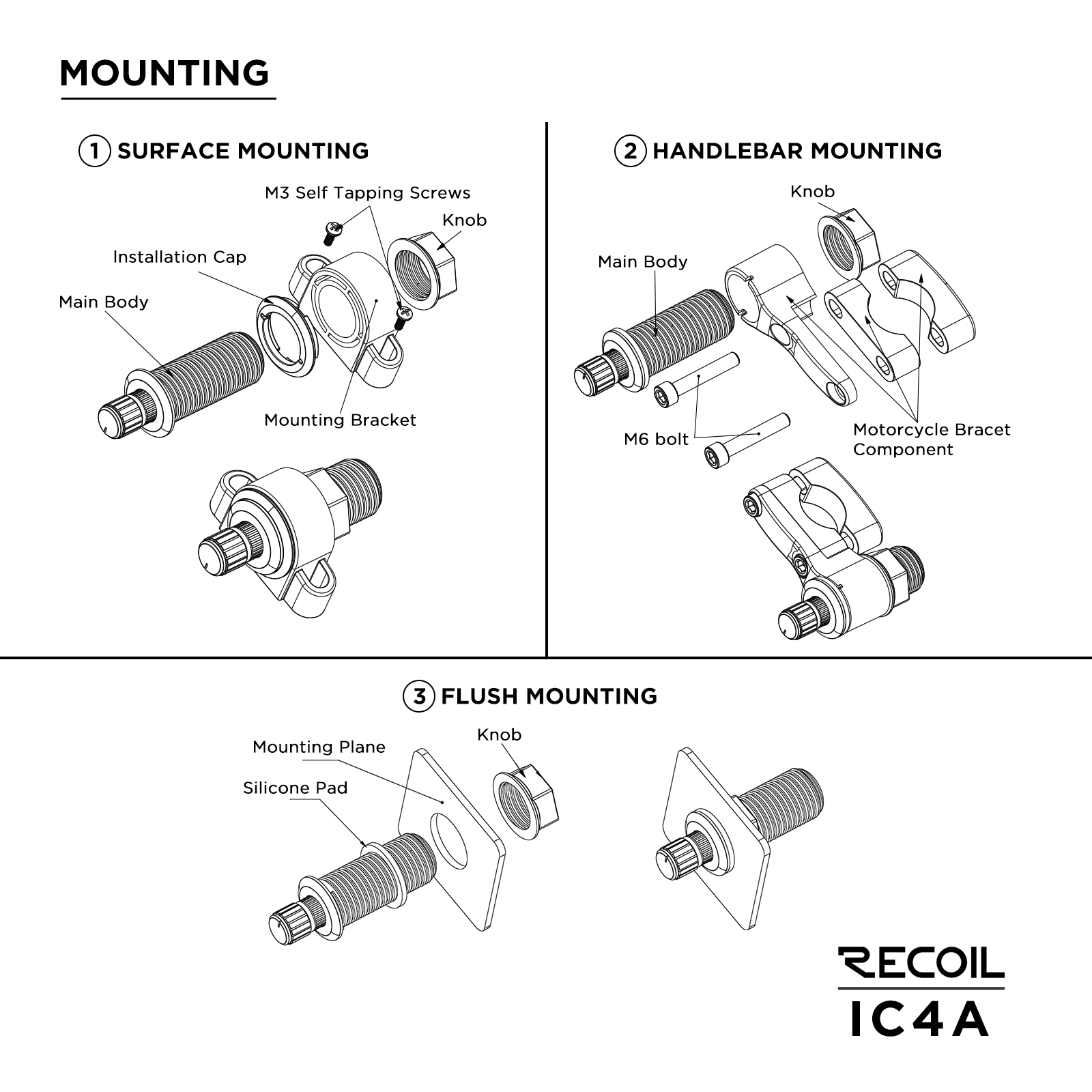 MOUNTING

1 SURFACE MOUNTING

M3 Self Tapping Screws

Knob

Installation Cap

Main Body

Mounting Bracket

2 HANDLEBAR MOUNTING

Knob

Main Body

M6 bolt

Motorcycle Bracet Component

3 FLUSH MOUNTING

Mounting Plane

Knob

Silicone Pad

RECOIL

IC4A